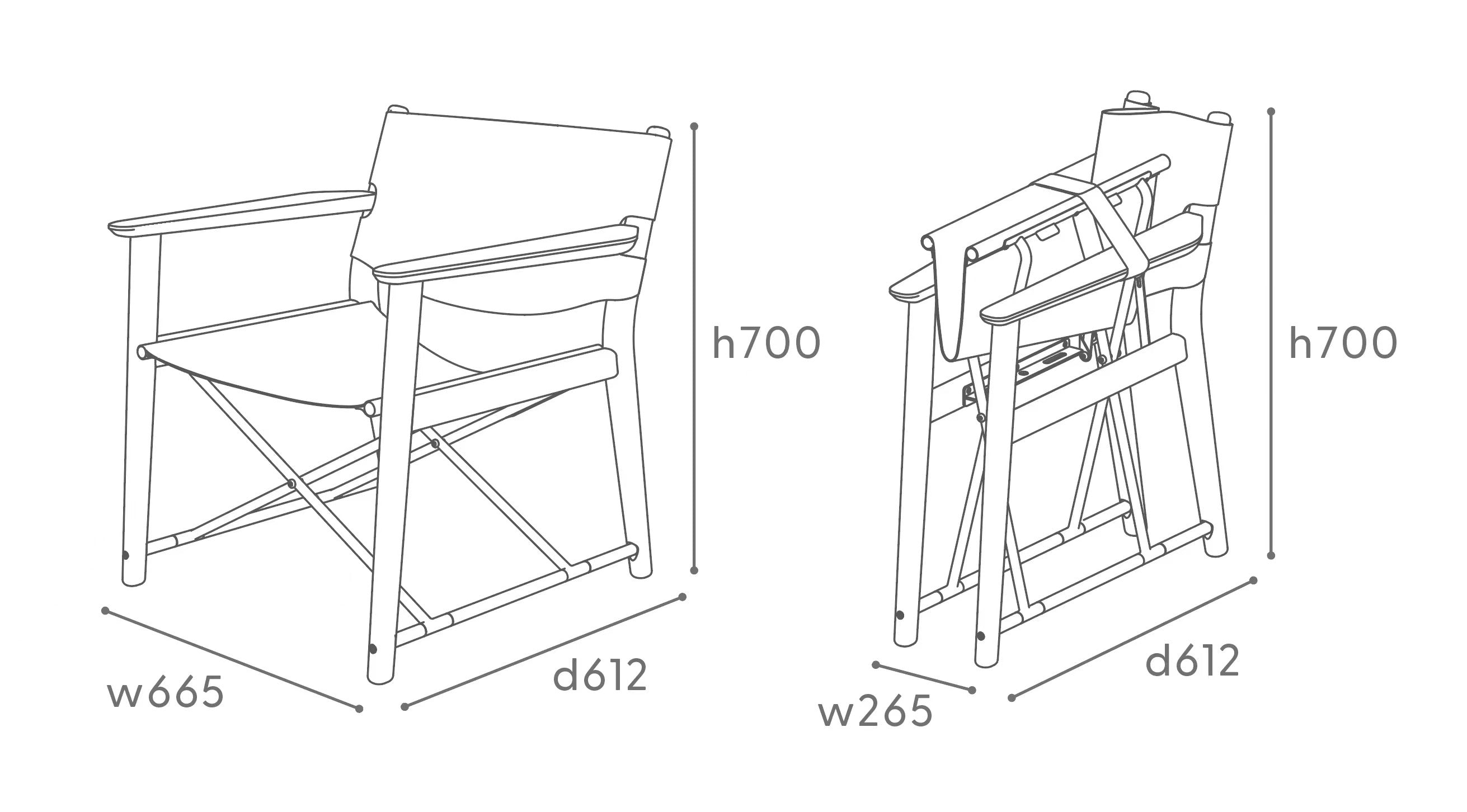 h700

w665

d612

h700

w265

d612